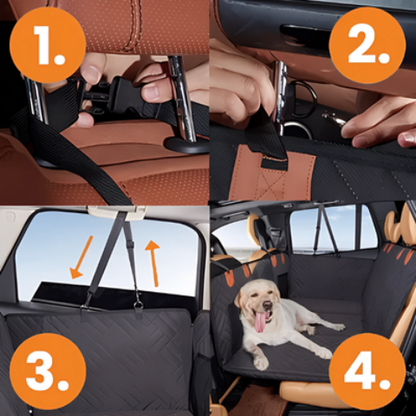 1.

2.

3.

4.