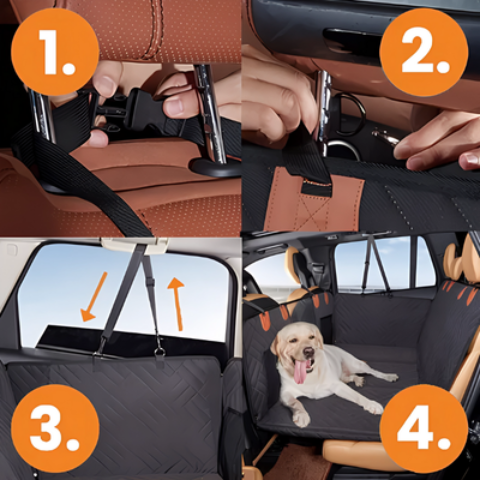 1.

2.

3.

4.