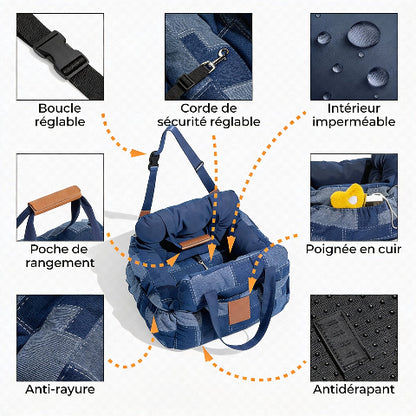 Boucle réglable

Corde de sécurité réglable

Intérieur imperméable

Poche de rangement

Poignée en cuir

Anti-rayure

Antidérapant