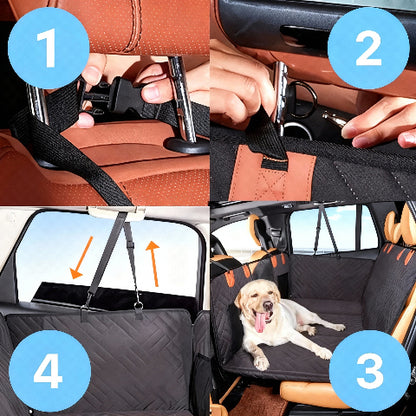 1

2

4

3