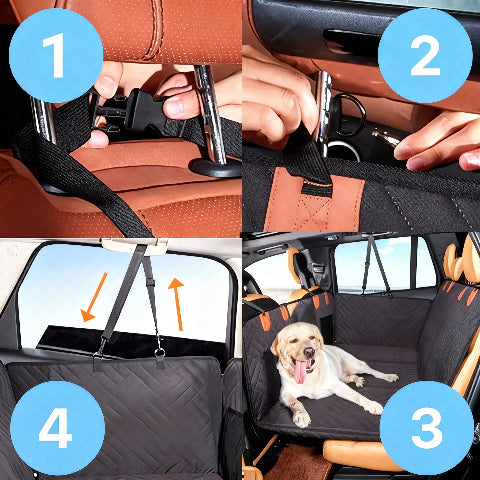 1

2

4

3