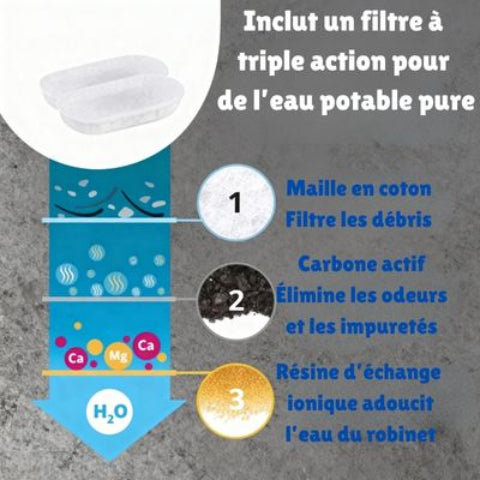 Inclut un filtre à triple action pour de l'eau potable pure

1
Maille en coton
Filtre les débris

2
Carbone actif
Élimine les odeurs et les impuretés

Ca
Mg
Ca

3
Résine d'échange ionique adoucit l'eau du robinet

$H_2O$